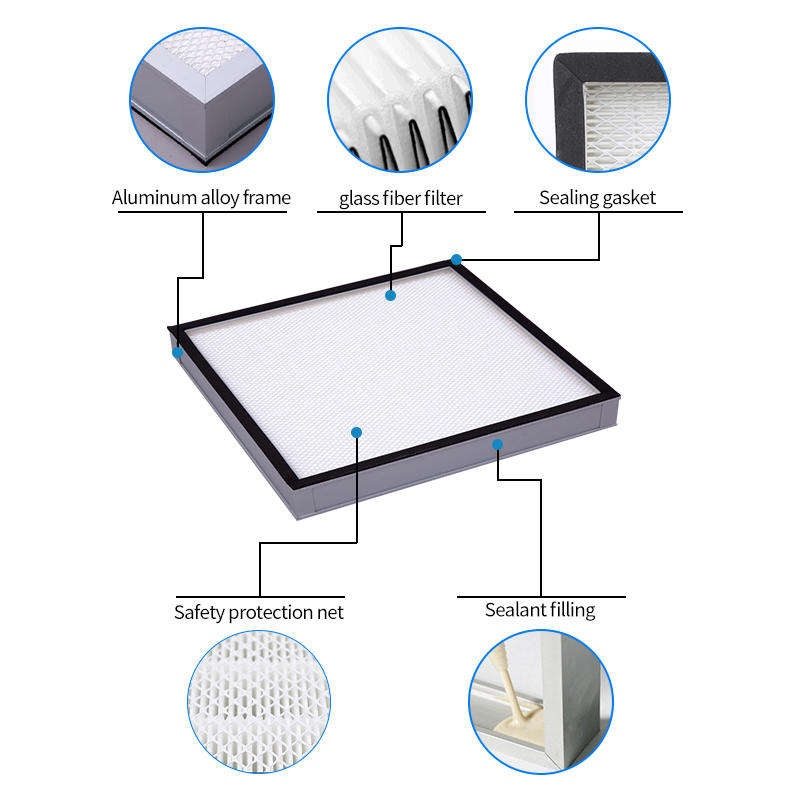 Aluminum alloy frame

glass fiber filter

Sealing gasket

Safety protection net

Sealant filling